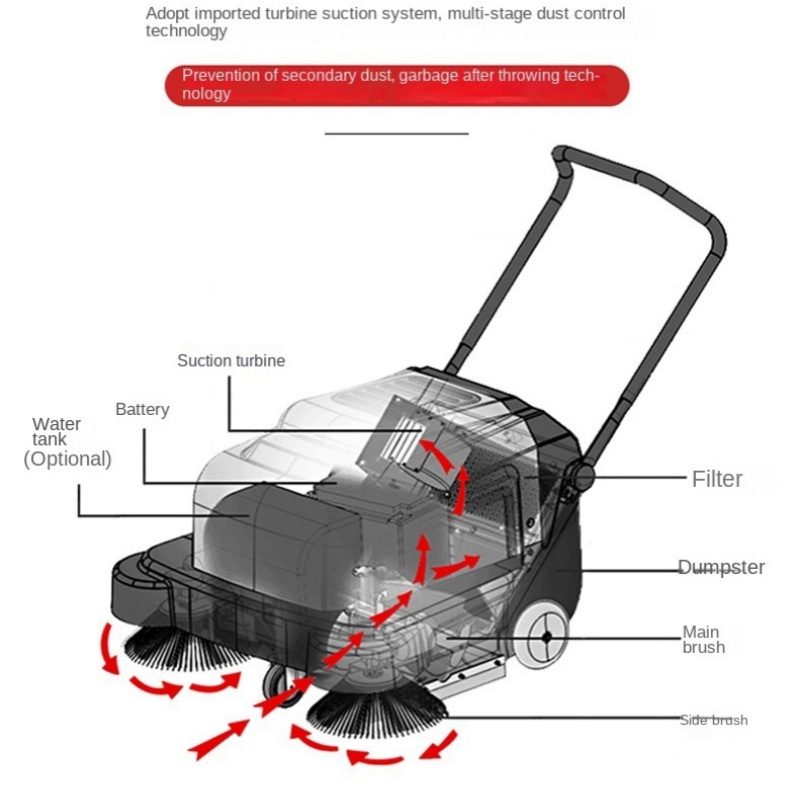 Adopt imported turbine suction system, multi-stage dust control technology

Prevention of secondary dust, garbage after throwing technology

Suction turbine

Battery

Water tank (Optional)

Filter

Dumpster

Main brush

Side brush